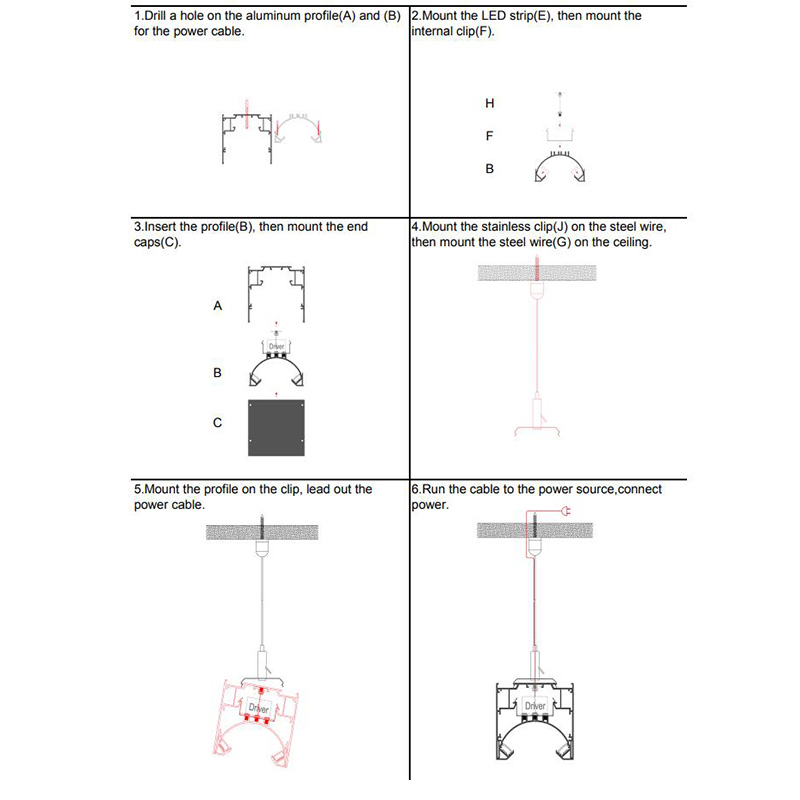 1.Drill a hole on the aluminum profile(A) and (B) for the power cable.

2.Mount the LED strip(E), then mount the internal clip(F).

H

F

B

3.Insert the profile(B), then mount the end caps(C).

A

Driver

B

C

4.Mount the stainless clip(J) on the steel wire, then mount the steel wire(G) on the ceiling.

5.Mount the profile on the clip, lead out the power cable.

Driver

6.Run the cable to the power source,connect power.

Driver