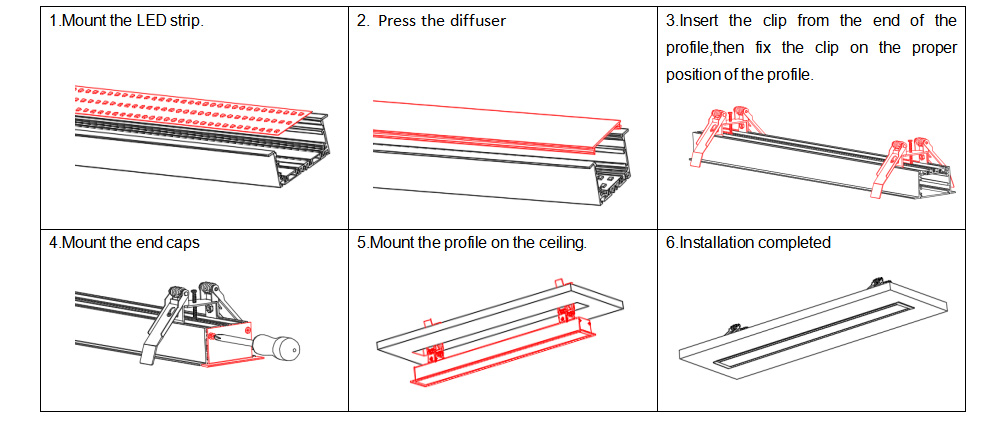 | 1.Mount the LED strip. | 2. Press the diffuser | 3.Insert the clip from the end of the profile,then fix the clip on the proper position of the profile. |
|---|---|---|
| 4.Mount the end caps | 5.Mount the profile on the ceiling. | 6.Installation completed |