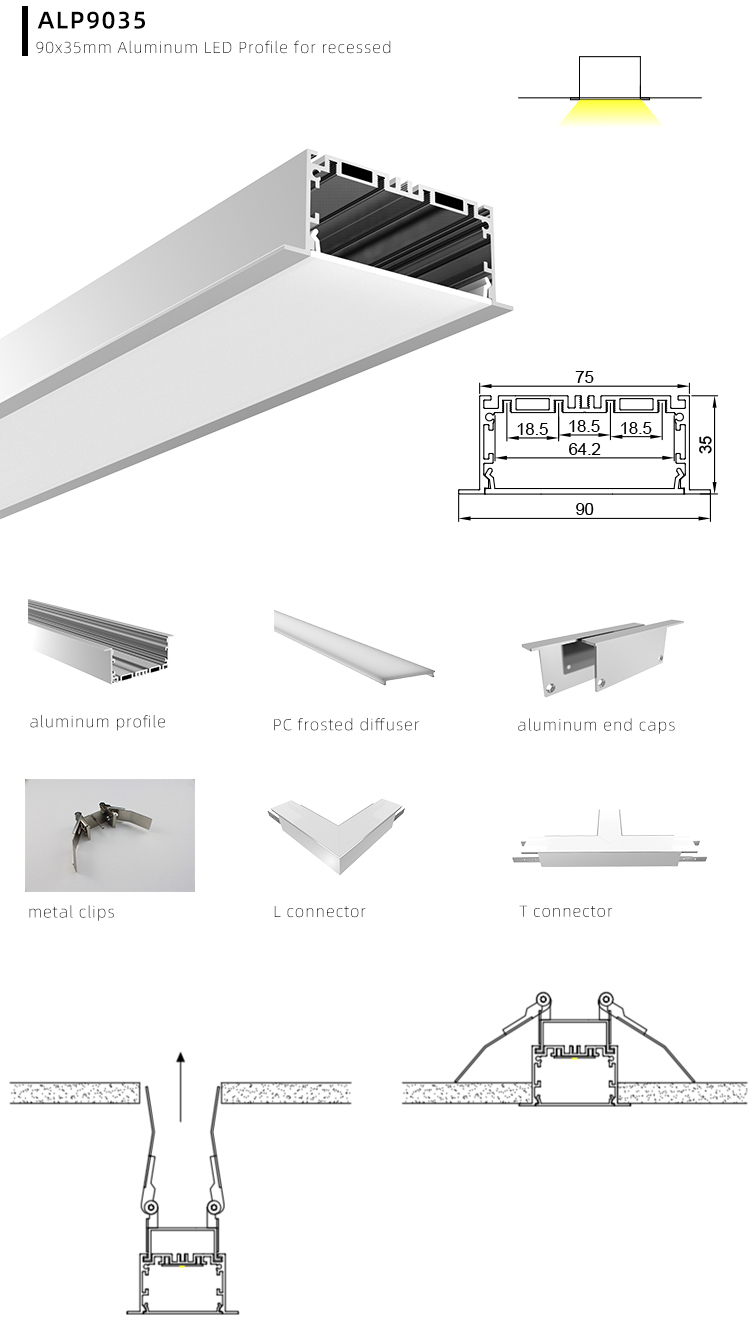 ALP9035
90x35mm Aluminum LED Profile for recessed

75
18.5
18.5
18.5
64.2
35
90

aluminum profile

PC frosted diffuser

aluminum end caps

metal clips

L connector

T connector