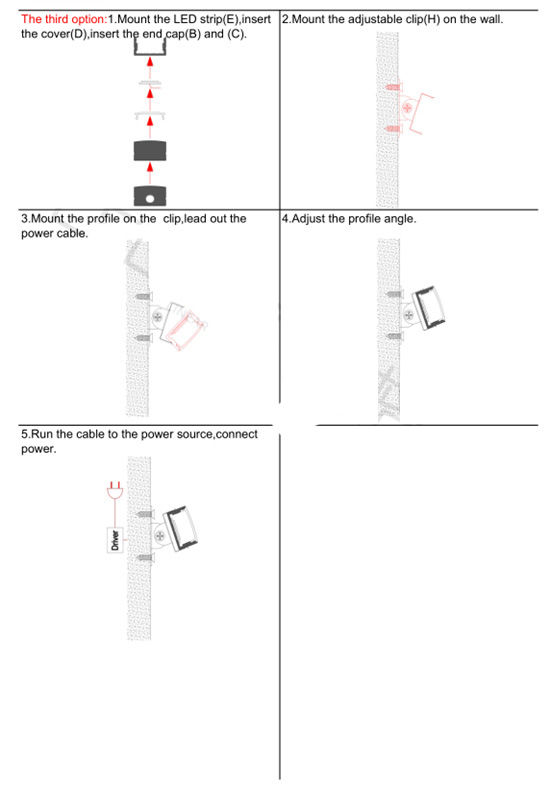 The third option:1.Mount the LED strip(E),insert the cover(D),insert the end cap(B) and (C).

2.Mount the adjustable clip(H) on the wall.

3.Mount the profile on the clip,lead out the power cable.

4.Adjust the profile angle.

5.Run the cable to the power source,connect power.

Driver