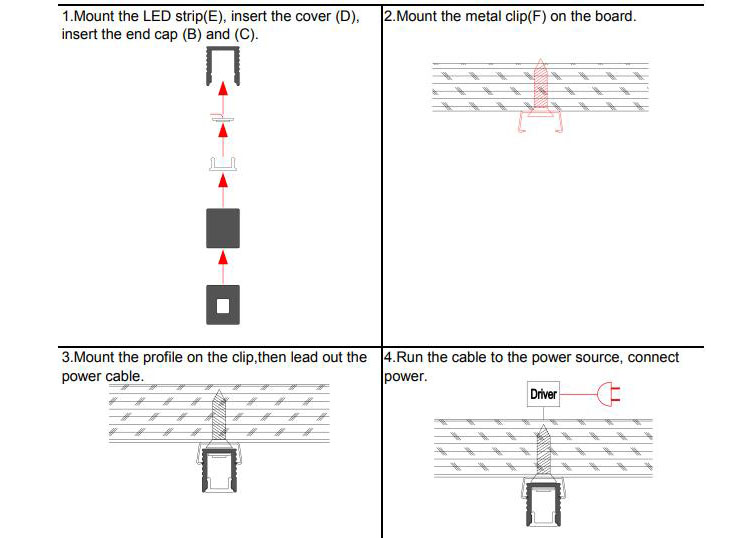 1.Mount the LED strip(E), insert the cover (D), insert the end cap (B) and (C).

2.Mount the metal clip(F) on the board.

3.Mount the profile on the clip,then lead out the power cable.

4.Run the cable to the power source, connect power.

Driver