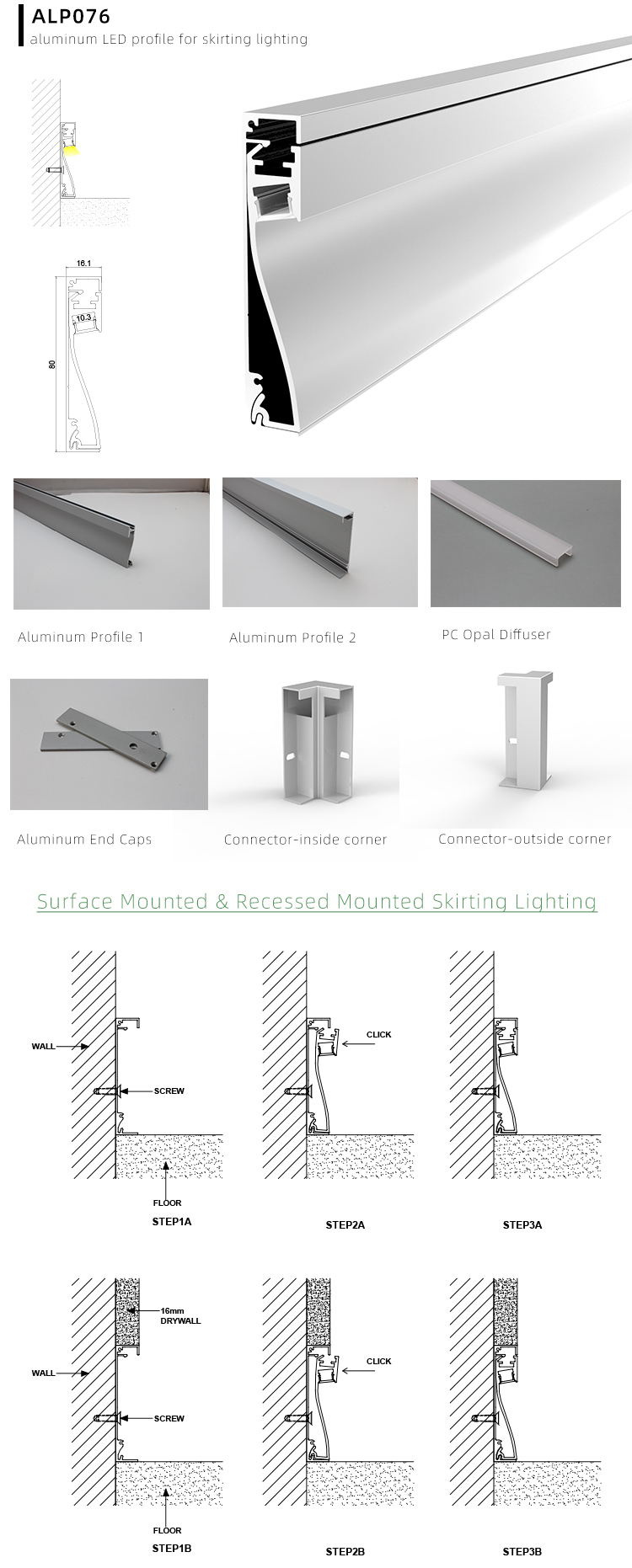 ALP076
aluminum LED profile for skirting lighting

16.1
10.3
80

Aluminum Profile 1
Aluminum Profile 2
PC Opal Diffuser

Aluminum End Caps
Connector-inside corner
Connector-outside corner

Surface Mounted & Recessed Mounted Skirting Lighting

WALL
SCREW
FLOOR
STEP1A

CLICK
STEP2A

STEP3A

16mm DRYWALL
WALL
SCREW
FLOOR
STEP1B

CLICK
STEP2B

STEP3B