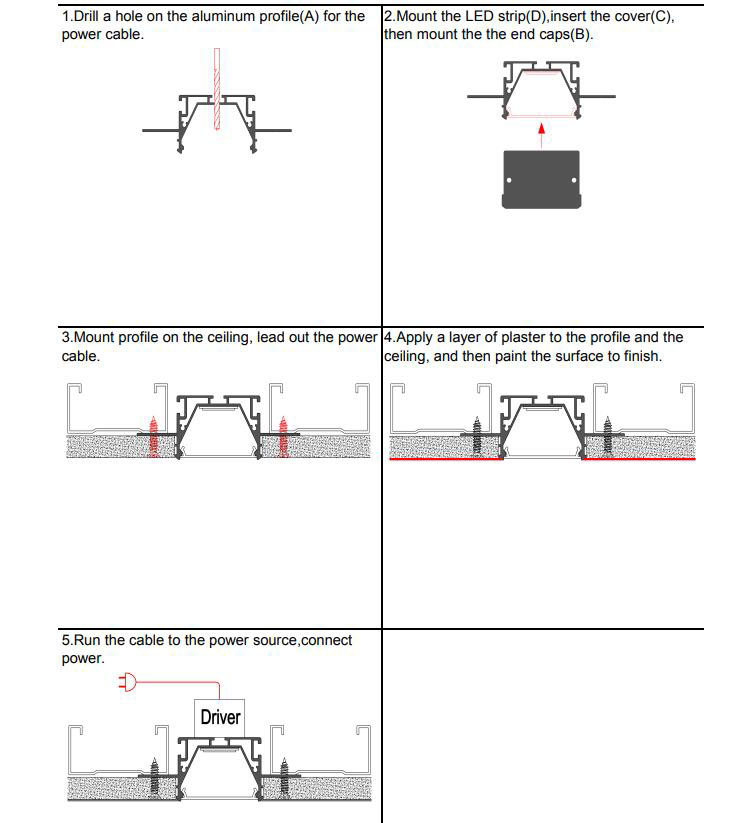 1.Drill a hole on the aluminum profile(A) for the power cable.

2.Mount the LED strip(D),insert the cover(C), then mount the the end caps(B).

3.Mount profile on the ceiling, lead out the power cable.

4.Apply a layer of plaster to the profile and the ceiling, and then paint the surface to finish.

5.Run the cable to the power source,connect power.

Driver