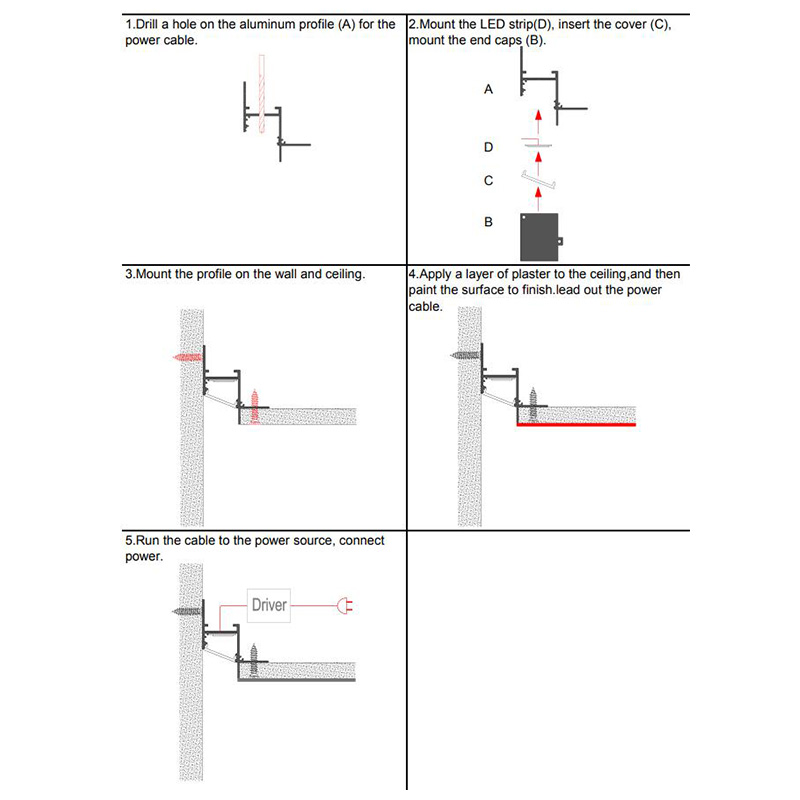 1.Drill a hole on the aluminum profile (A) for the power cable.

2.Mount the LED strip(D), insert the cover (C), mount the end caps (B).

A

D

C

B

3.Mount the profile on the wall and ceiling.

4.Apply a layer of plaster to the ceiling,and then paint the surface to finish.lead out the power cable.

5.Run the cable to the power source, connect power.

Driver