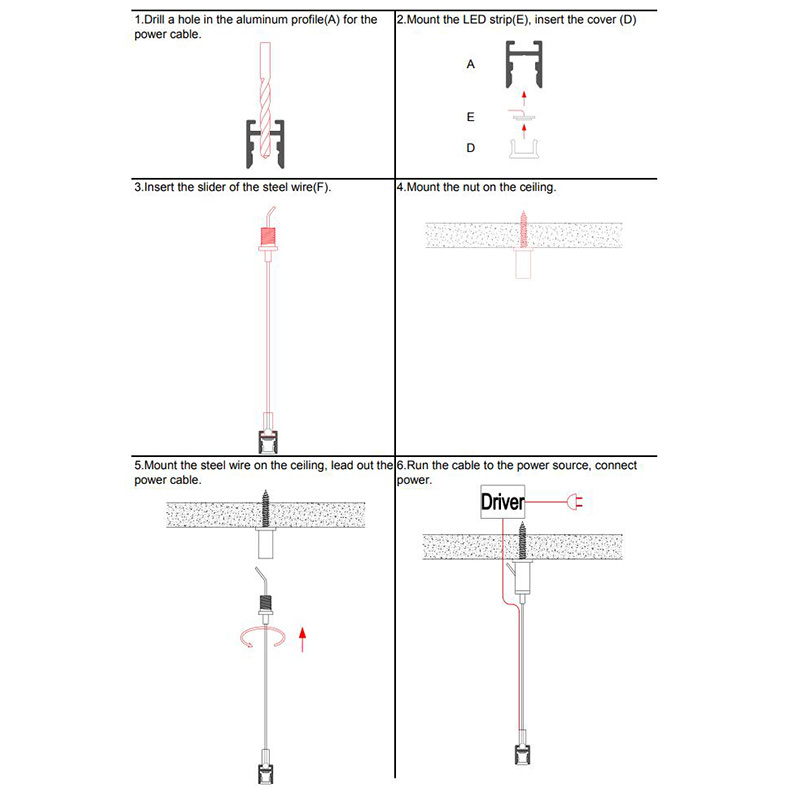 1.Drill a hole in the aluminum profile(A) for the power cable.

2.Mount the LED strip(E), insert the cover (D)

A

E

D

3.Insert the slider of the steel wire(F).

4.Mount the nut on the ceiling.

5.Mount the steel wire on the ceiling, lead out the power cable.

6.Run the cable to the power source, connect power.

Driver