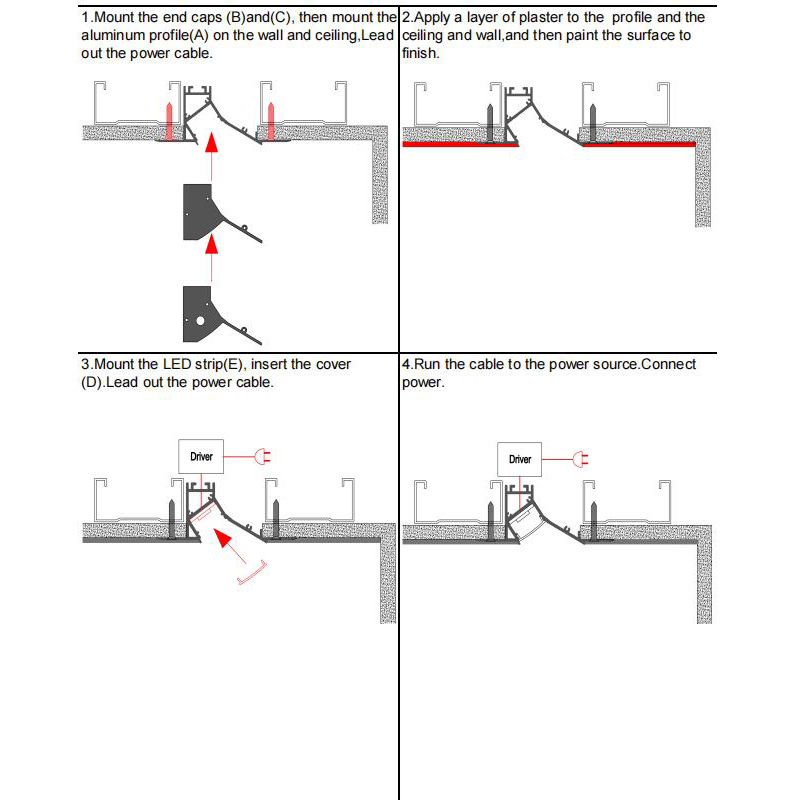 1.Mount the end caps (B)and(C), then mount the aluminum profile(A) on the wall and ceiling,Lead out the power cable.

2.Apply a layer of plaster to the profile and the ceiling and wall,and then paint the surface to finish.

3.Mount the LED strip(E), insert the cover (D).Lead out the power cable.

Driver

4.Run the cable to the power source.Connect power.

Driver