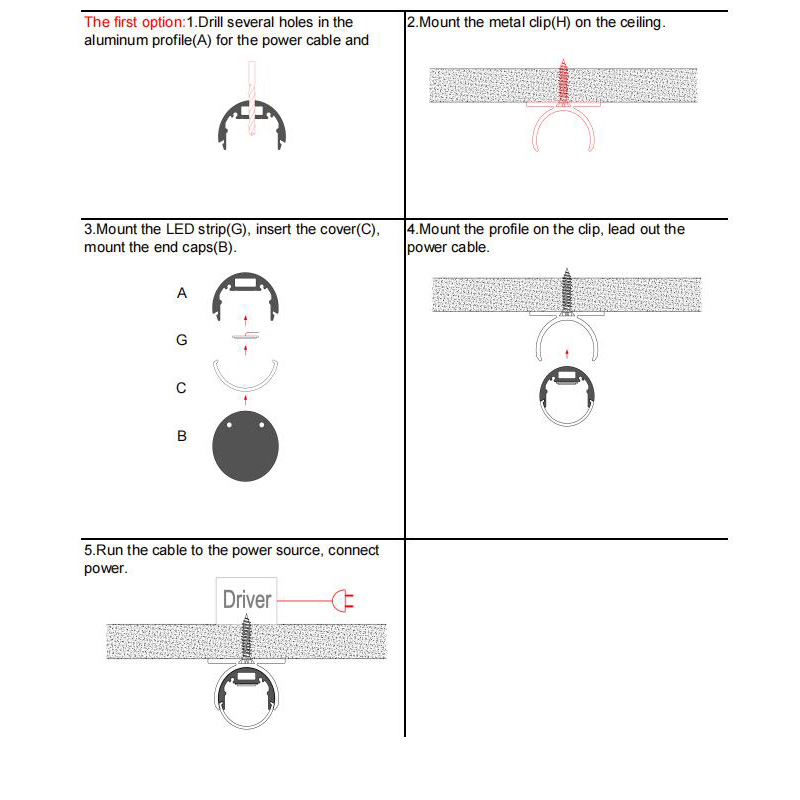 The first option:1.Drill several holes in the aluminum profile(A) for the power cable and

2.Mount the metal clip(H) on the ceiling.

3.Mount the LED strip(G), insert the cover(C), mount the end caps(B).

A

G

C

B

4.Mount the profile on the clip, lead out the power cable.

5.Run the cable to the power source, connect power.

Driver