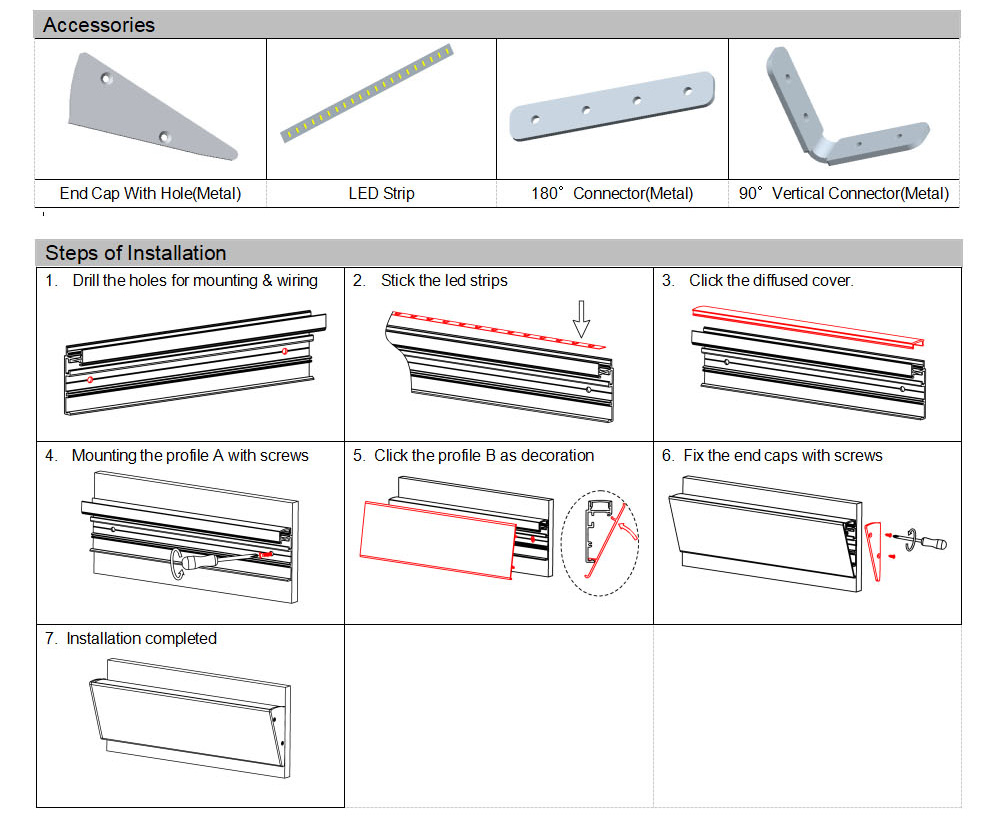 Accessories

| End Cap With Hole(Metal) | LED Strip | 180° Connector(Metal) | 90° Vertical Connector(Metal) |
|---|---|---|---|

Steps of Installation

| 1. Drill the holes for mounting & wiring | 2. Stick the led strips | 3. Click the diffused cover. |
|---|---|---|
| 4. Mounting the profile A with screws | 5. Click the profile B as decoration | 6. Fix the end caps with screws |
| 7. Installation completed | | |