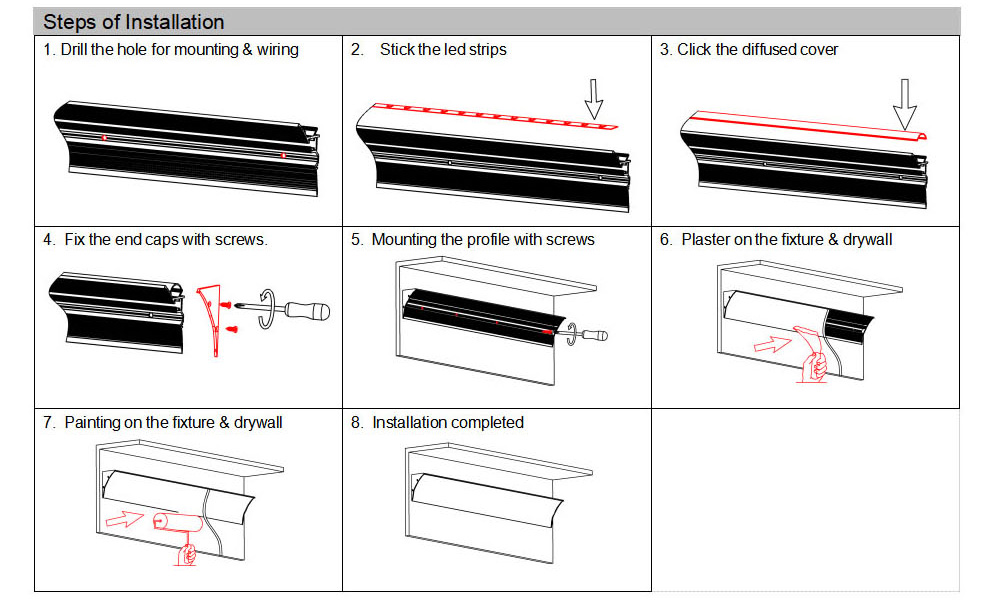 Steps of Installation

1. Drill the hole for mounting & wiring

2. Stick the led strips

3. Click the diffused cover

4. Fix the end caps with screws.

5. Mounting the profile with screws

6. Plaster on the fixture & drywall

7. Painting on the fixture & drywall

8. Installation completed