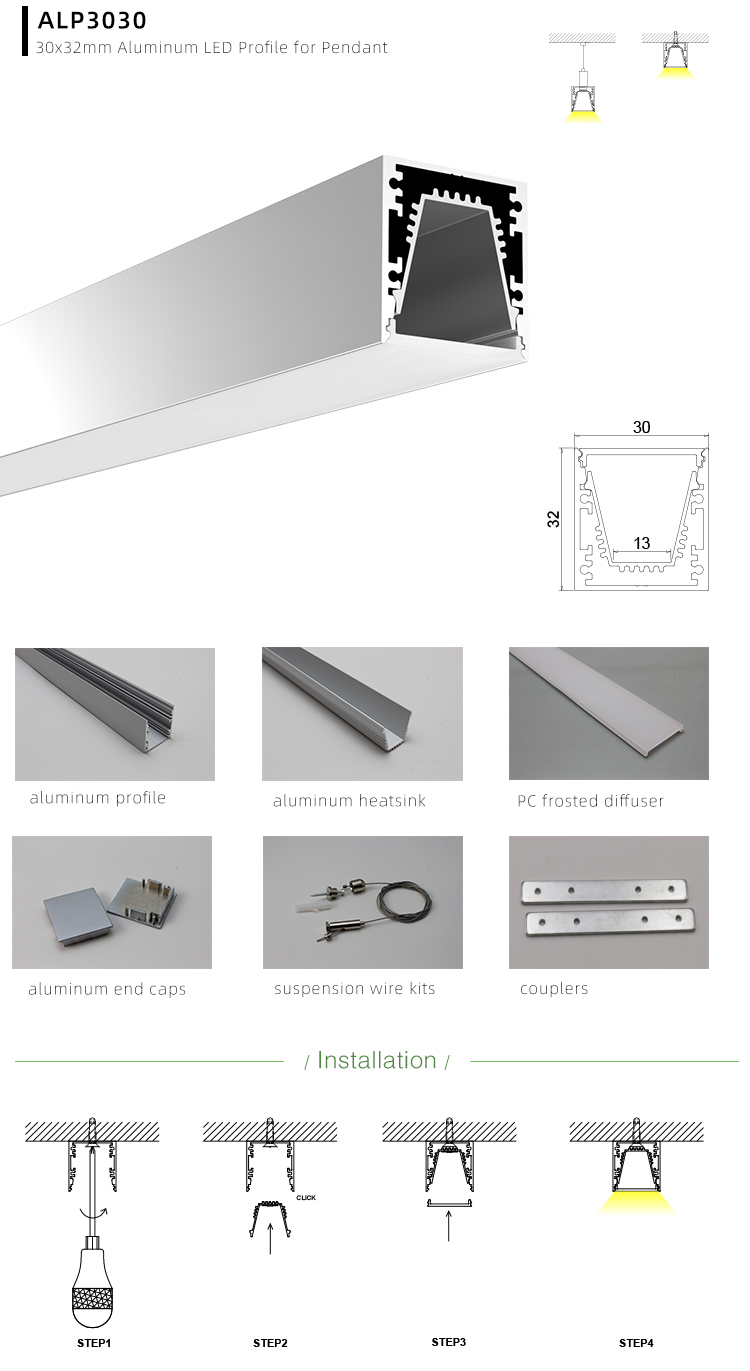 ALP3030
30x32mm Aluminum LED Profile for Pendant

30
32
13

aluminum profile

aluminum heatsink

PC frosted diffuser

aluminum end caps

suspension wire kits

couplers

/ Installation /

CLICK

STEP1

STEP2

STEP3

STEP4