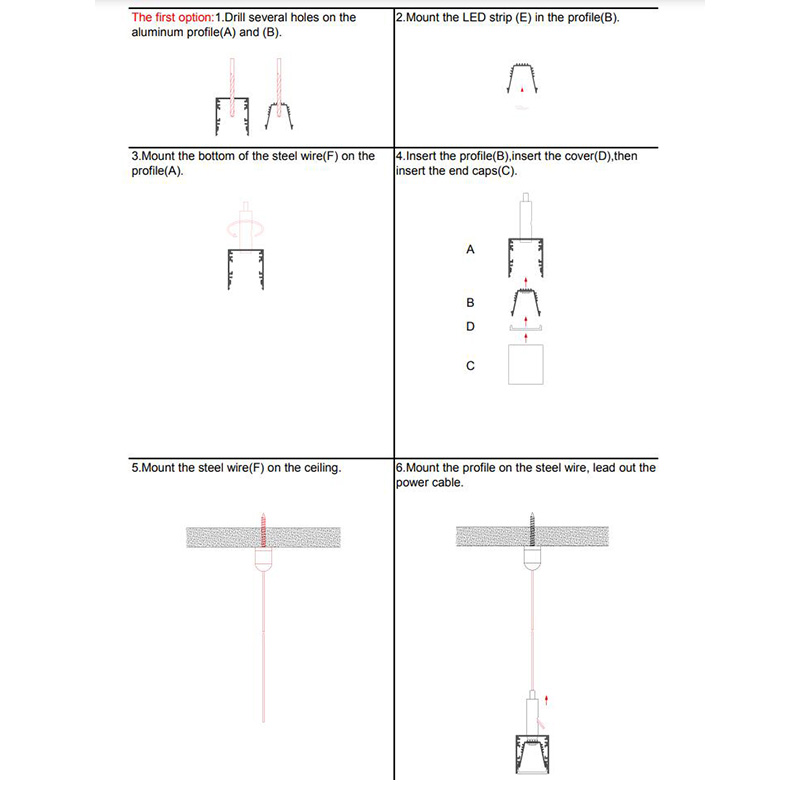 The first option:1.Drill several holes on the aluminum profile(A) and (B).

2.Mount the LED strip (E) in the profile(B).

3.Mount the bottom of the steel wire(F) on the profile(A).

4.Insert the profile(B),insert the cover(D),then insert the end caps(C).

A

B

D

C

5.Mount the steel wire(F) on the ceiling.

6.Mount the profile on the steel wire, lead out the power cable.