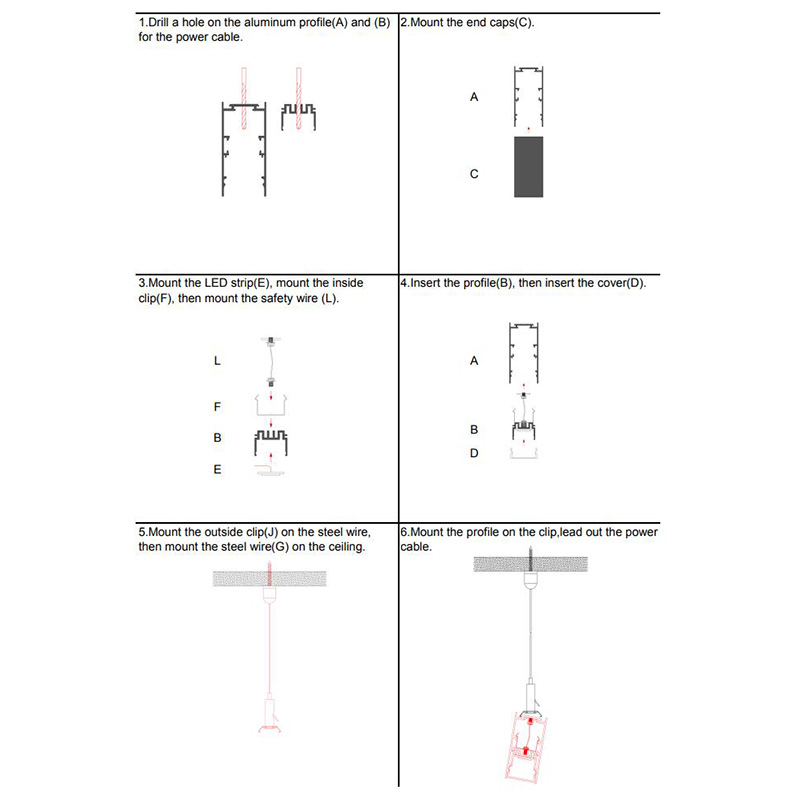 1.Drill a hole on the aluminum profile(A) and (B) for the power cable.

2.Mount the end caps(C).

A

C

3.Mount the LED strip(E), mount the inside clip(F), then mount the safety wire (L).

L

F

B

E

4.Insert the profile(B), then insert the cover(D).

A

B

D

5.Mount the outside clip(J) on the steel wire, then mount the steel wire(G) on the ceiling.

6.Mount the profile on the clip,lead out the power cable.