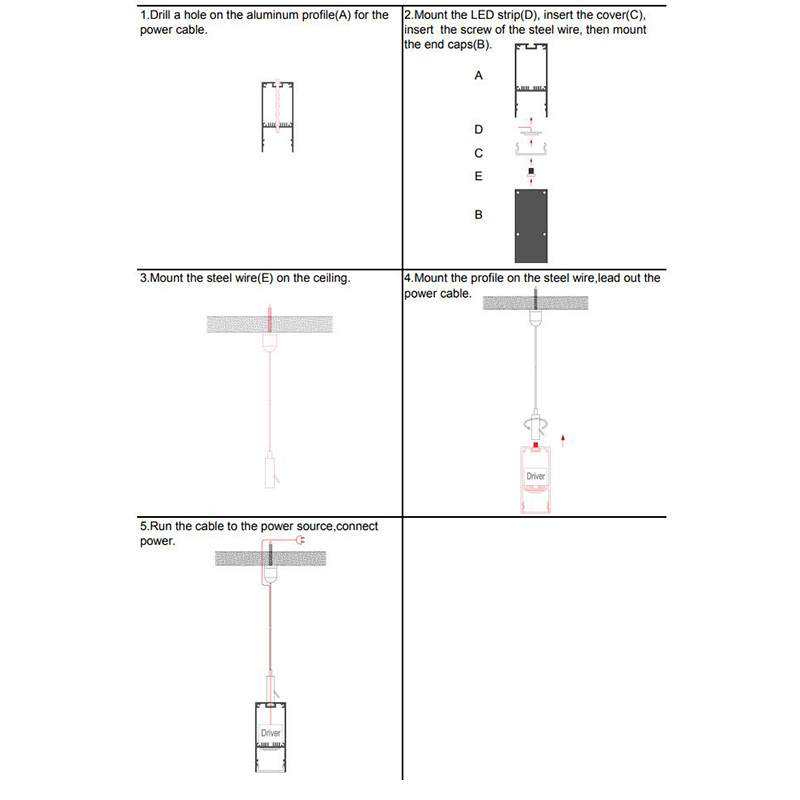 1.Drill a hole on the aluminum profile(A) for the power cable.

2.Mount the LED strip(D), insert the cover(C), insert the screw of the steel wire, then mount the end caps(B).

A

D

C

E

B

3.Mount the steel wire(E) on the ceiling.

4.Mount the profile on the steel wire,lead out the power cable.

Driver

5.Run the cable to the power source,connect power.

Driver