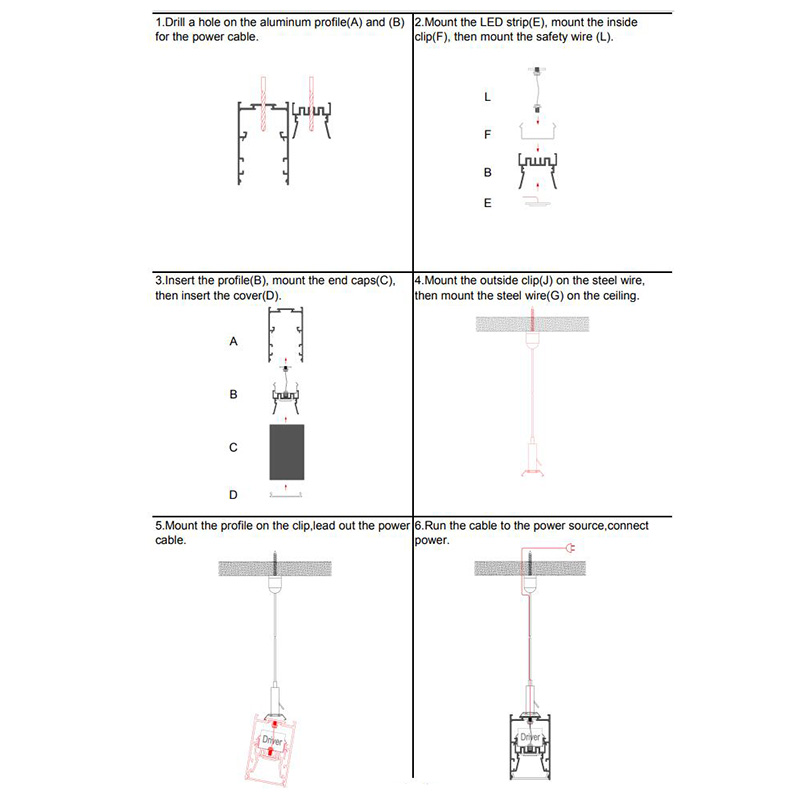 1.Drill a hole on the aluminum profile(A) and (B) for the power cable.

2.Mount the LED strip(E), mount the inside clip(F), then mount the safety wire (L).

L

F

B

E

3.Insert the profile(B), mount the end caps(C), then insert the cover(D).

A

B

C

D

4.Mount the outside clip(J) on the steel wire, then mount the steel wire(G) on the ceiling.

5.Mount the profile on the clip,lead out the power cable.

Driver

6.Run the cable to the power source,connect power.

Driver