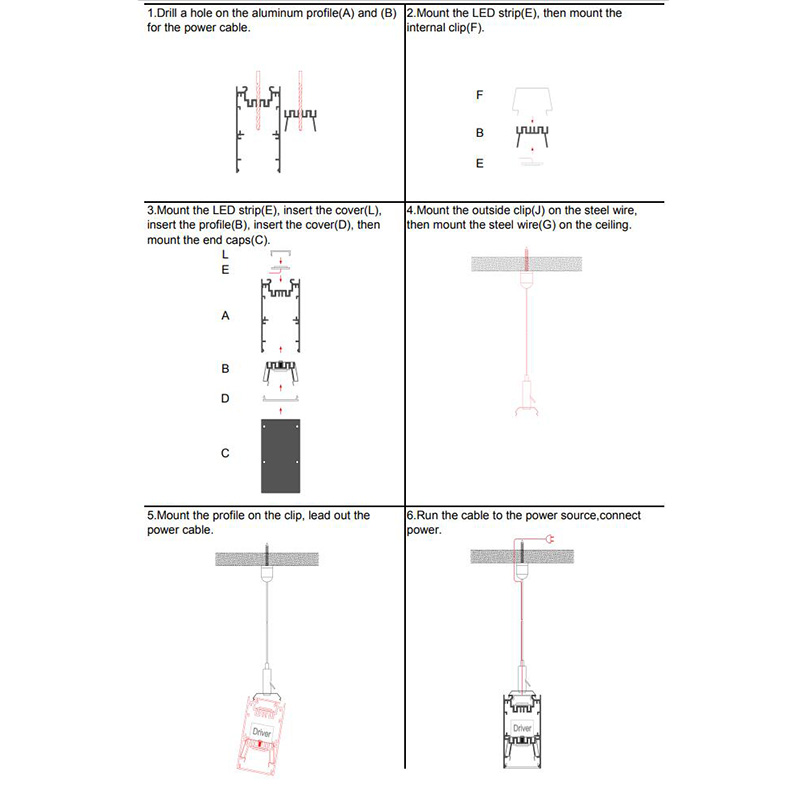 1.Drill a hole on the aluminum profile(A) and (B) for the power cable.

2.Mount the LED strip(E), then mount the internal clip(F).

F

B

E

3.Mount the LED strip(E), insert the cover(L), insert the profile(B), insert the cover(D), then mount the end caps(C).

L

E

A

B

D

C

4.Mount the outside clip(J) on the steel wire, then mount the steel wire(G) on the ceiling.

5.Mount the profile on the clip, lead out the power cable.

Driver

6.Run the cable to the power source,connect power.

Driver