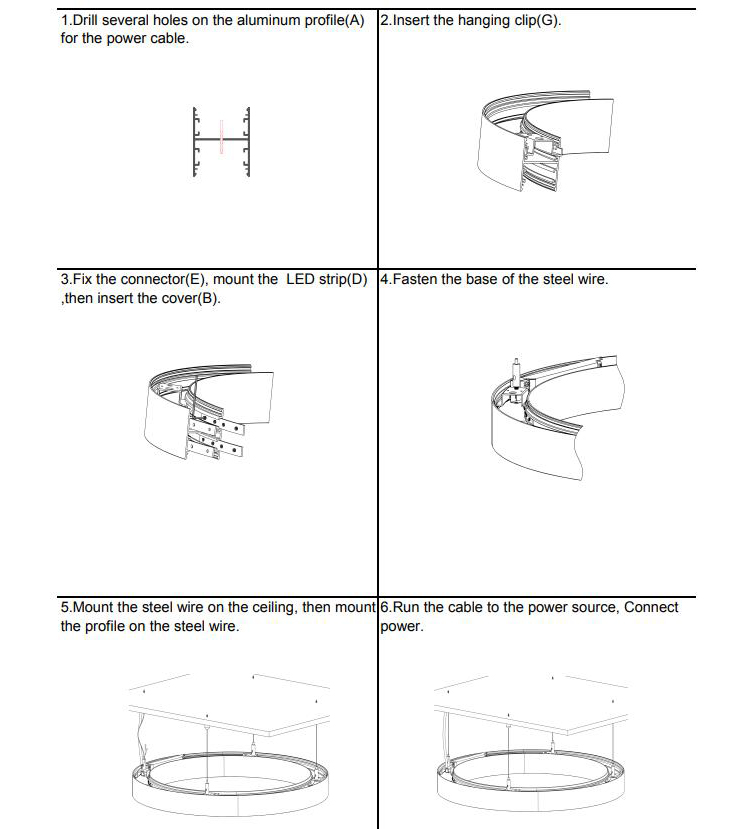 1.Drill several holes on the aluminum profile(A) for the power cable.

2.Insert the hanging clip(G).

3.Fix the connector(E), mount the LED strip(D) ,then insert the cover(B).

4.Fasten the base of the steel wire.

5.Mount the steel wire on the ceiling, then mount the profile on the steel wire.

6.Run the cable to the power source, Connect power.