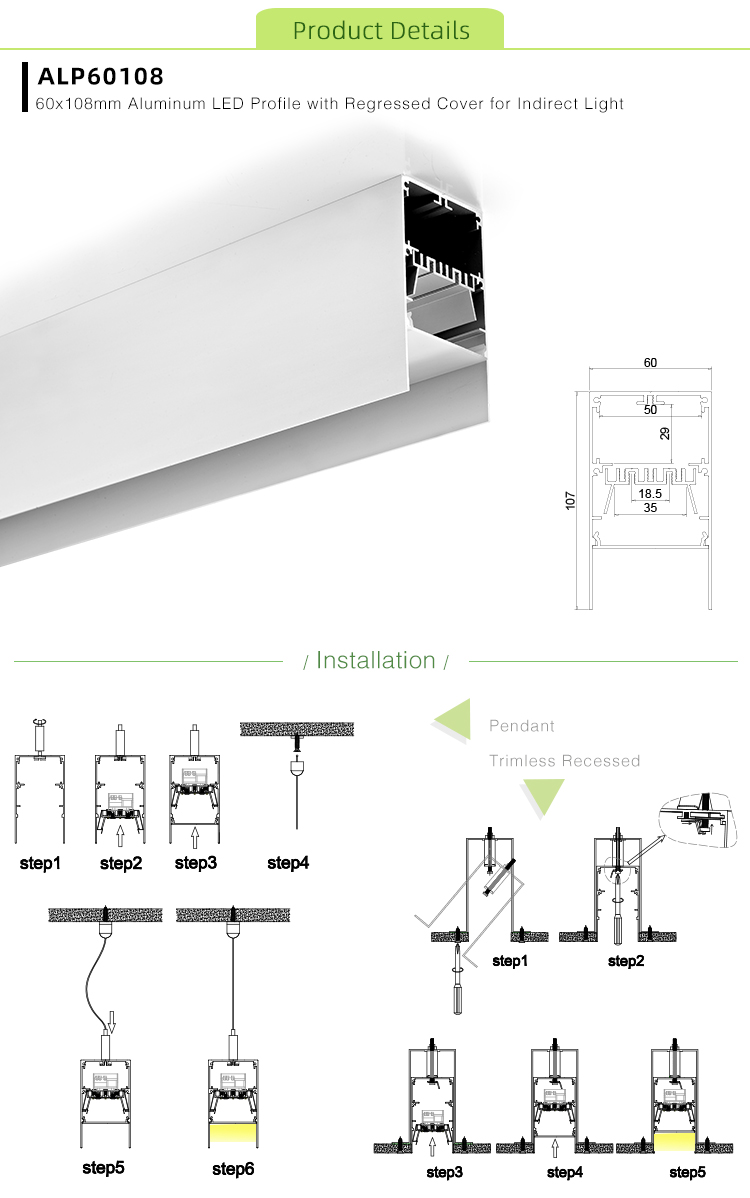 Product Details

ALP60108

60x108mm Aluminum LED Profile with Regressed Cover for Indirect Light

60
50
29
18.5
35
107

/ Installation /

Pendant

Trimless Recessed

step1
step2
step3
step4

step5
step6

step1
step2

step3
step4
step5