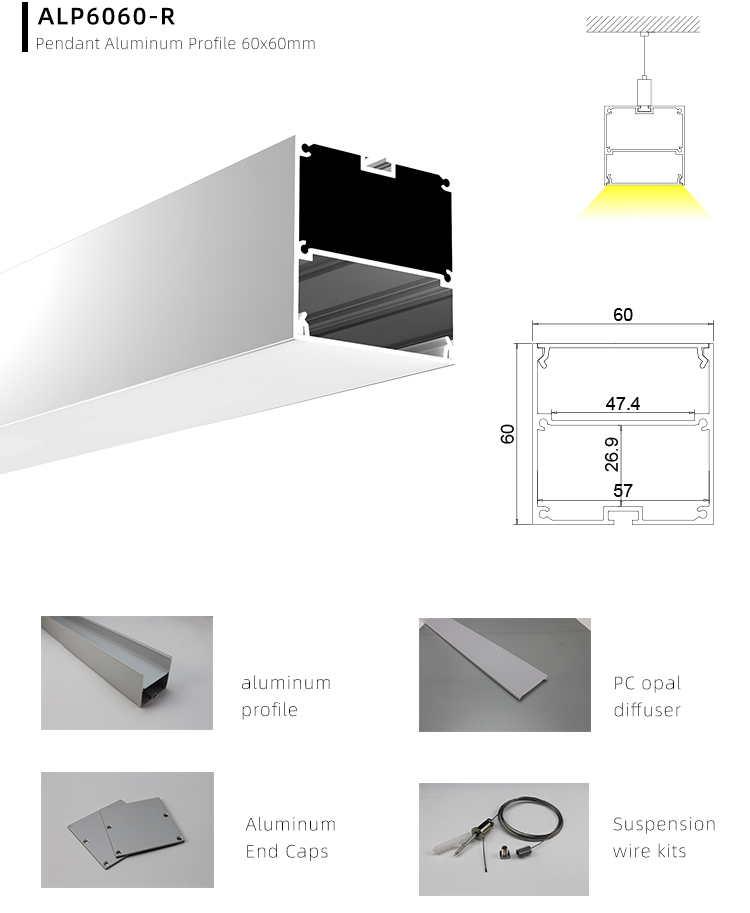 ALP6060-R
Pendant Aluminum Profile 60x60mm

60
60
47.4
26.9
57

aluminum profile

PC opal diffuser

Aluminum End Caps

Suspension wire kits