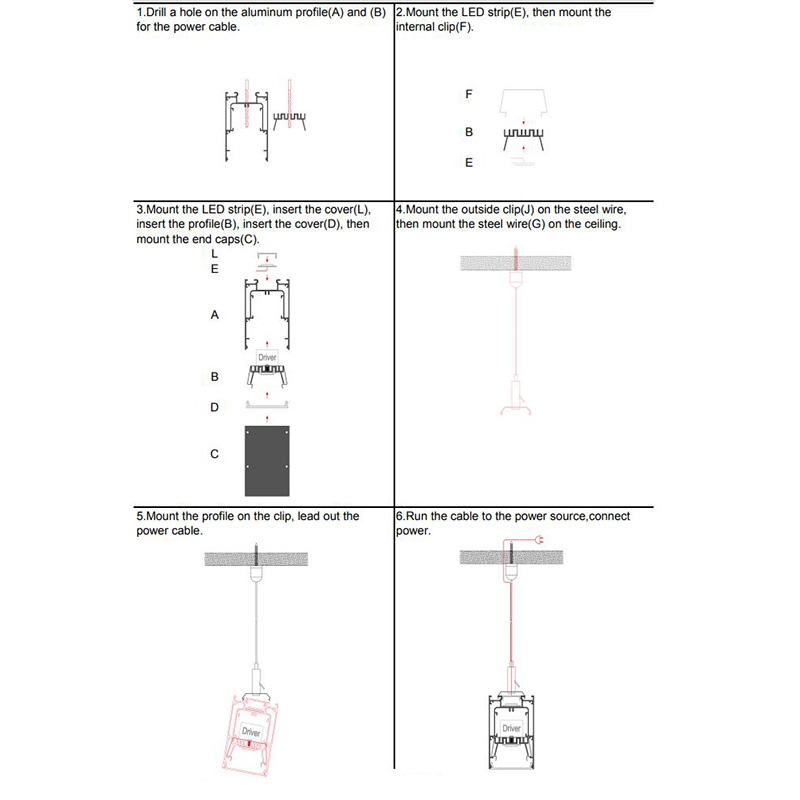 1.Drill a hole on the aluminum profile(A) and (B) for the power cable.

2.Mount the LED strip(E), then mount the internal clip(F).

F

B

E

3.Mount the LED strip(E), insert the cover(L), insert the profile(B), insert the cover(D), then mount the end caps(C).

L

E

A

Driver

B

D

C

4.Mount the outside clip(J) on the steel wire, then mount the steel wire(G) on the ceiling.

5.Mount the profile on the clip, lead out the power cable.

Driver

6.Run the cable to the power source,connect power.

Driver