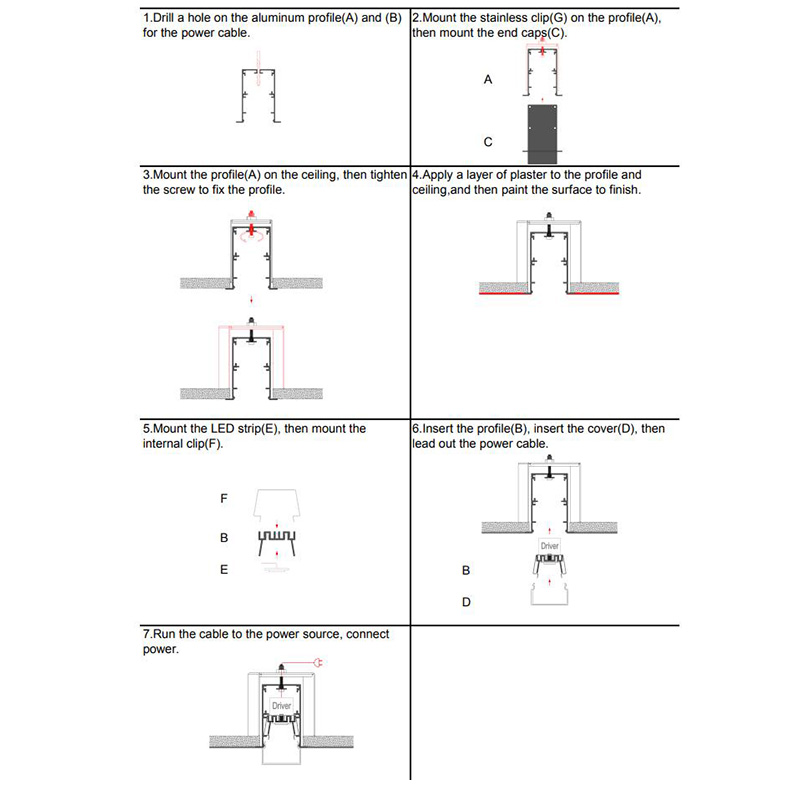 1.Drill a hole on the aluminum profile(A) and (B) for the power cable.

2.Mount the stainless clip(G) on the profile(A), then mount the end caps(C).

A

C

3.Mount the profile(A) on the ceiling, then tighten the screw to fix the profile.

4.Apply a layer of plaster to the profile and ceiling,and then paint the surface to finish.

5.Mount the LED strip(E), then mount the internal clip(F).

F

B

E

6.Insert the profile(B), insert the cover(D), then lead out the power cable.

Driver

B

D

7.Run the cable to the power source, connect power.

Driver