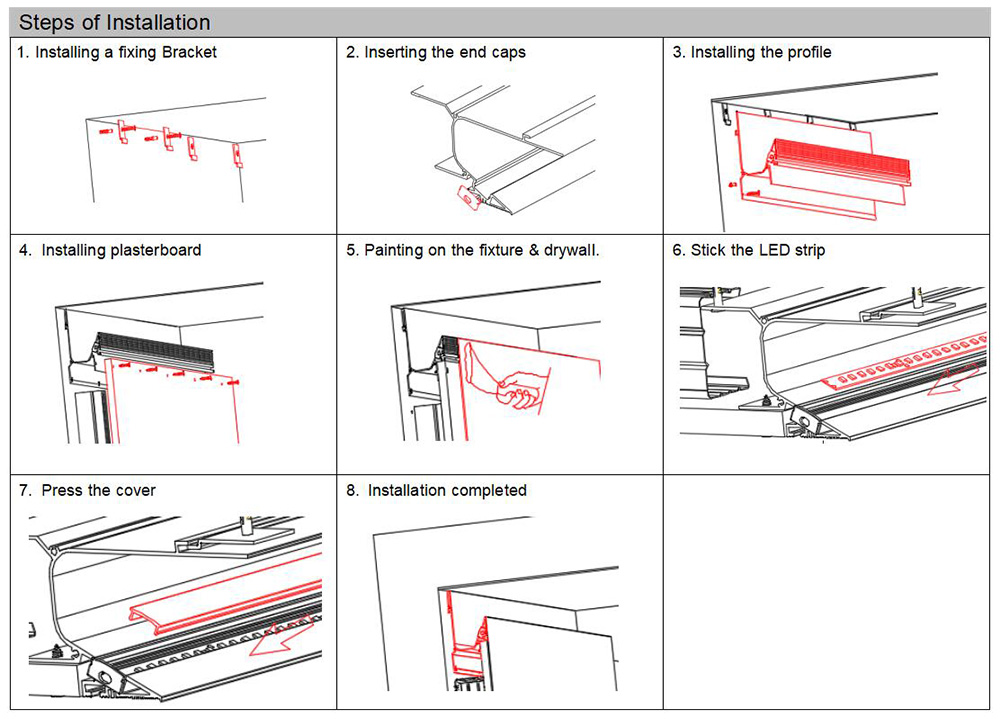 Steps of Installation

1. Installing a fixing Bracket

2. Inserting the end caps

3. Installing the profile

4. Installing plasterboard

5. Painting on the fixture & drywall.

6. Stick the LED strip

7. Press the cover

8. Installation completed