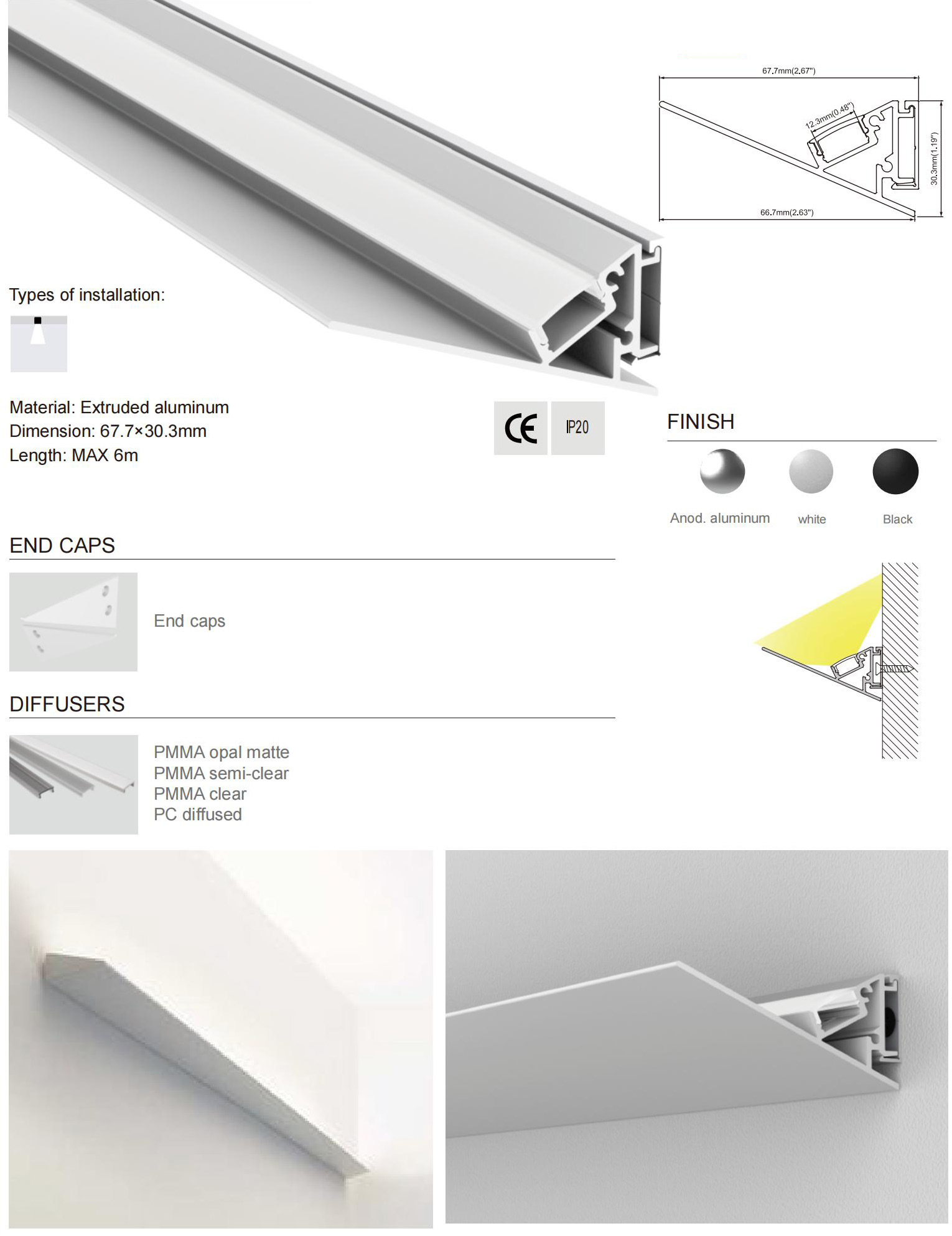 67.7mm(2.67")

12.3mm(0.48")

30.3mm(1.19")

66.7mm(2.63")

Types of installation:

Material: Extruded aluminum
Dimension: 67.7×30.3mm
Length: MAX 6m

CE

IP20

FINISH

Anod. aluminum

white

Black

END CAPS

End caps

DIFFUSERS

PMMA opal matte
PMMA semi-clear
PMMA clear
PC diffused