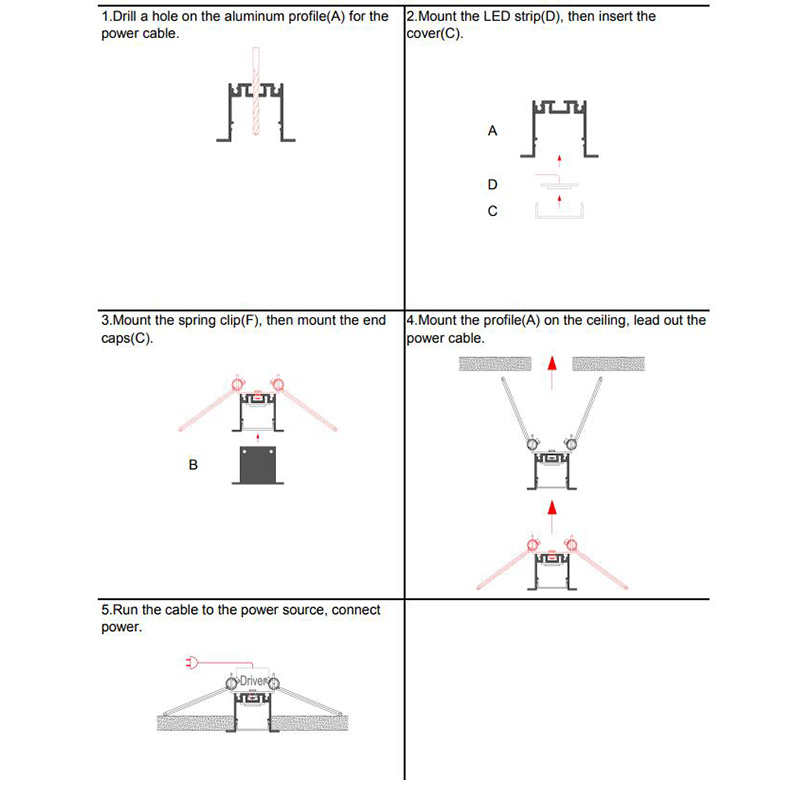 1.Drill a hole on the aluminum profile(A) for the power cable.

2.Mount the LED strip(D), then insert the cover(C).

A

D

C

3.Mount the spring clip(F), then mount the end caps(C).

B

4.Mount the profile(A) on the ceiling, lead out the power cable.

5.Run the cable to the power source, connect power.

Driver