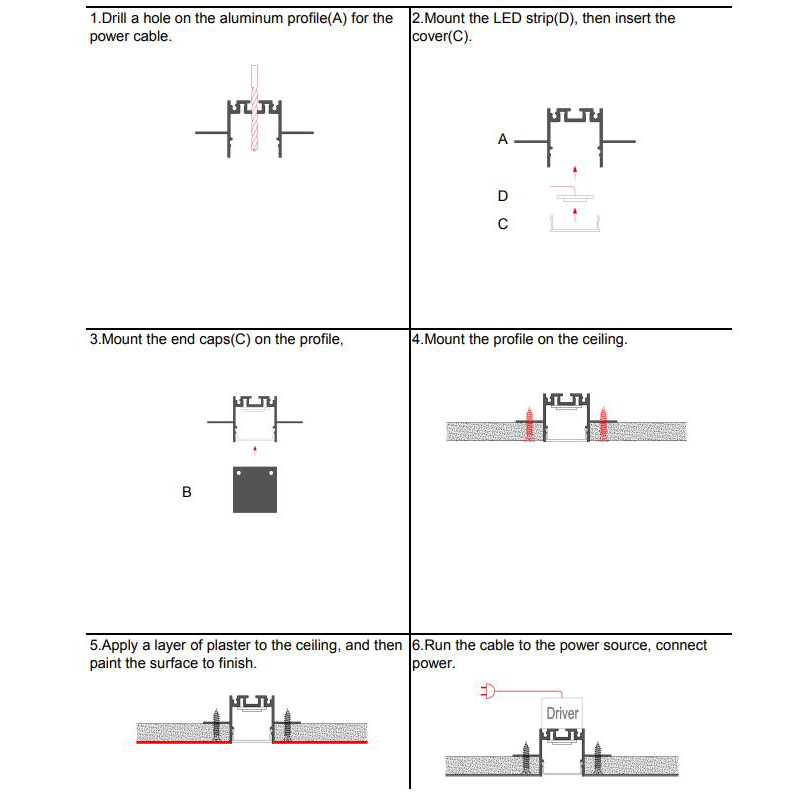 1.Drill a hole on the aluminum profile(A) for the power cable.

2.Mount the LED strip(D), then insert the cover(C).

A

D

C

3.Mount the end caps(C) on the profile,

B

4.Mount the profile on the ceiling.

5.Apply a layer of plaster to the ceiling, and then paint the surface to finish.

6.Run the cable to the power source, connect power.

Driver