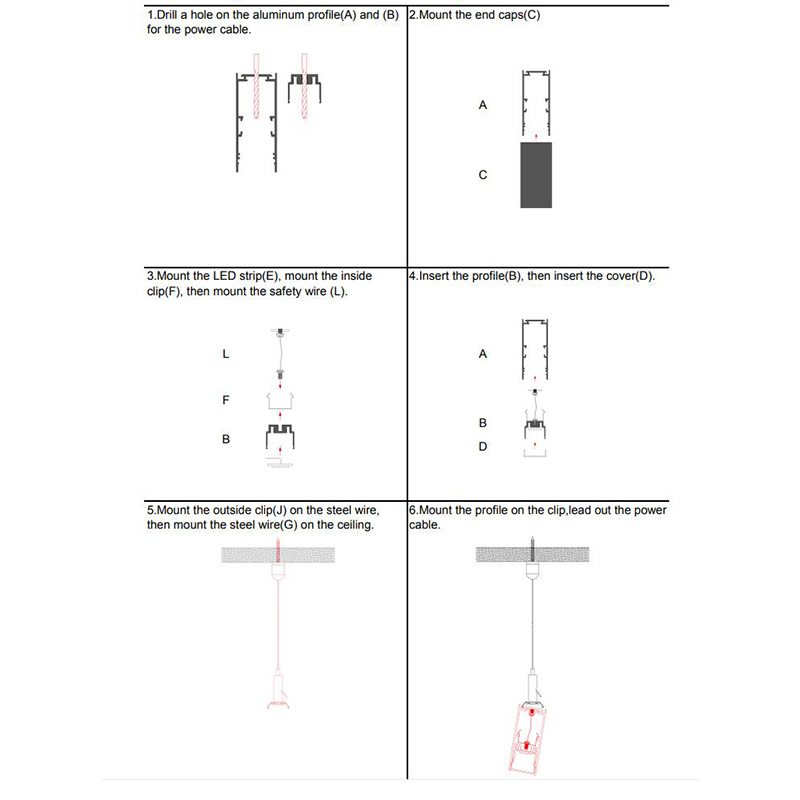 1.Drill a hole on the aluminum profile(A) and (B) for the power cable.

2.Mount the end caps(C)

A

C

3.Mount the LED strip(E), mount the inside clip(F), then mount the safety wire (L).

L

F

B

4.Insert the profile(B), then insert the cover(D).

A

B

D

5.Mount the outside clip(J) on the steel wire, then mount the steel wire(G) on the ceiling.

6.Mount the profile on the clip,lead out the power cable.