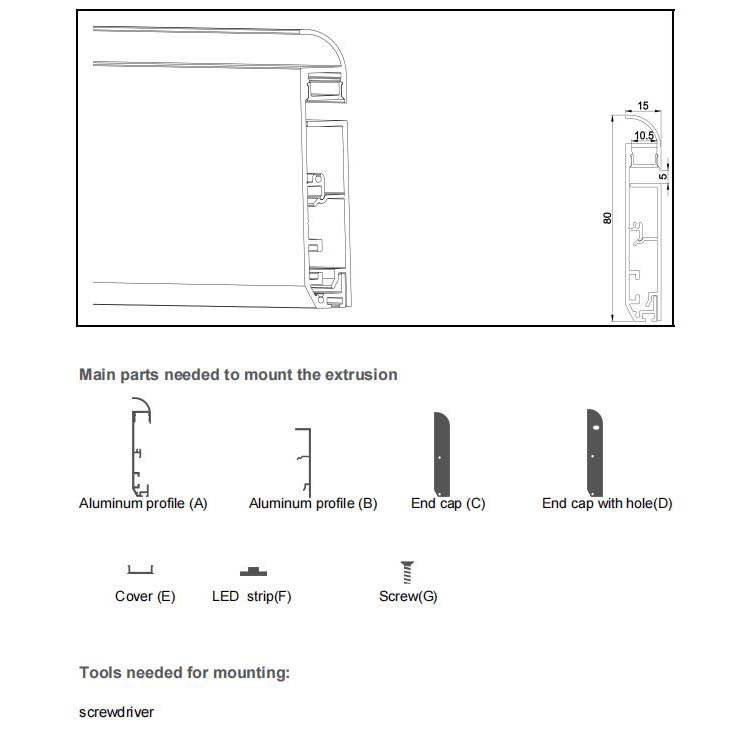 15

10.5

5

80

Main parts needed to mount the extrusion

Aluminum profile (A)

Aluminum profile (B)

End cap (C)

End cap with hole(D)

Cover (E)

LED strip(F)

Screw(G)

Tools needed for mounting:

screwdriver