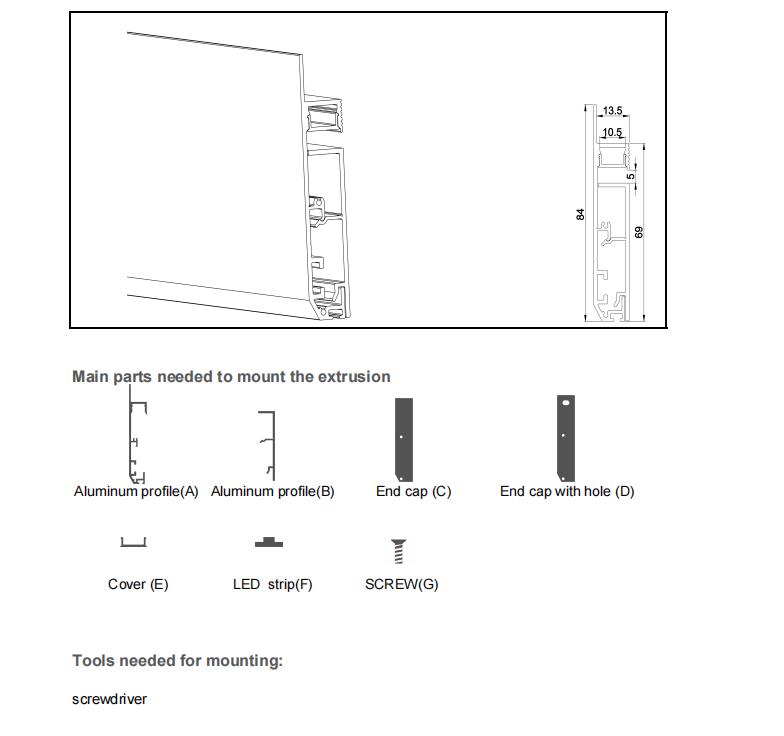 13.5
10.5
5
84
69

Main parts needed to mount the extrusion

Aluminum profile(A) Aluminum profile(B) End cap (C) End cap with hole (D)

Cover (E) LED strip(F) SCREW(G)

Tools needed for mounting:

screwdriver