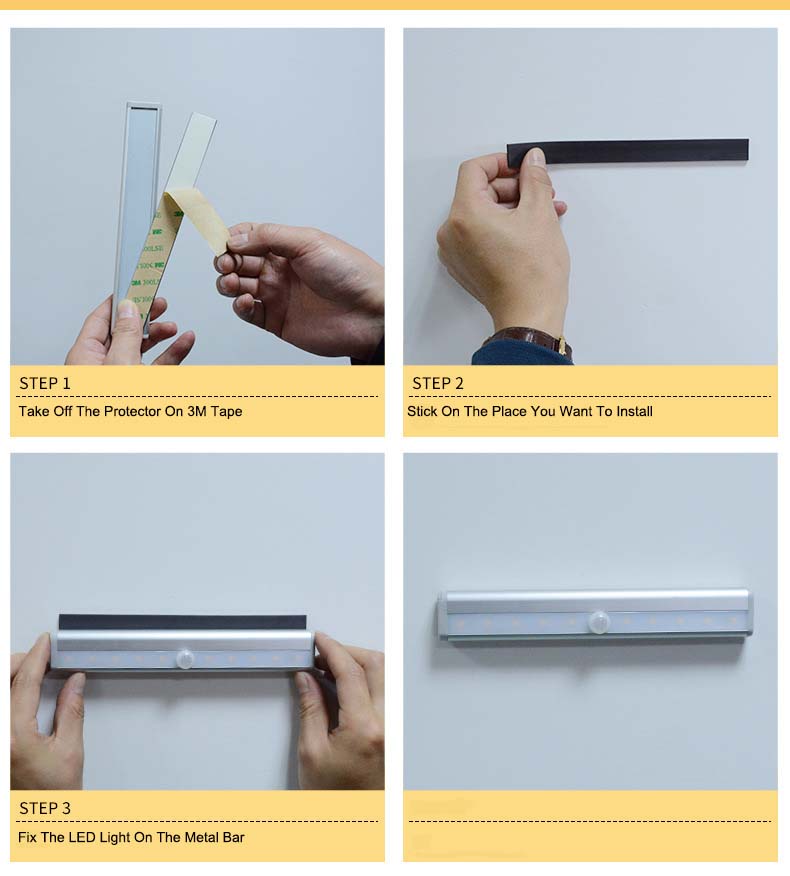 STEP 1
Take Off The Protector On 3M Tape

STEP 2
Stick On The Place You Want To Install

STEP 3
Fix The LED Light On The Metal Bar