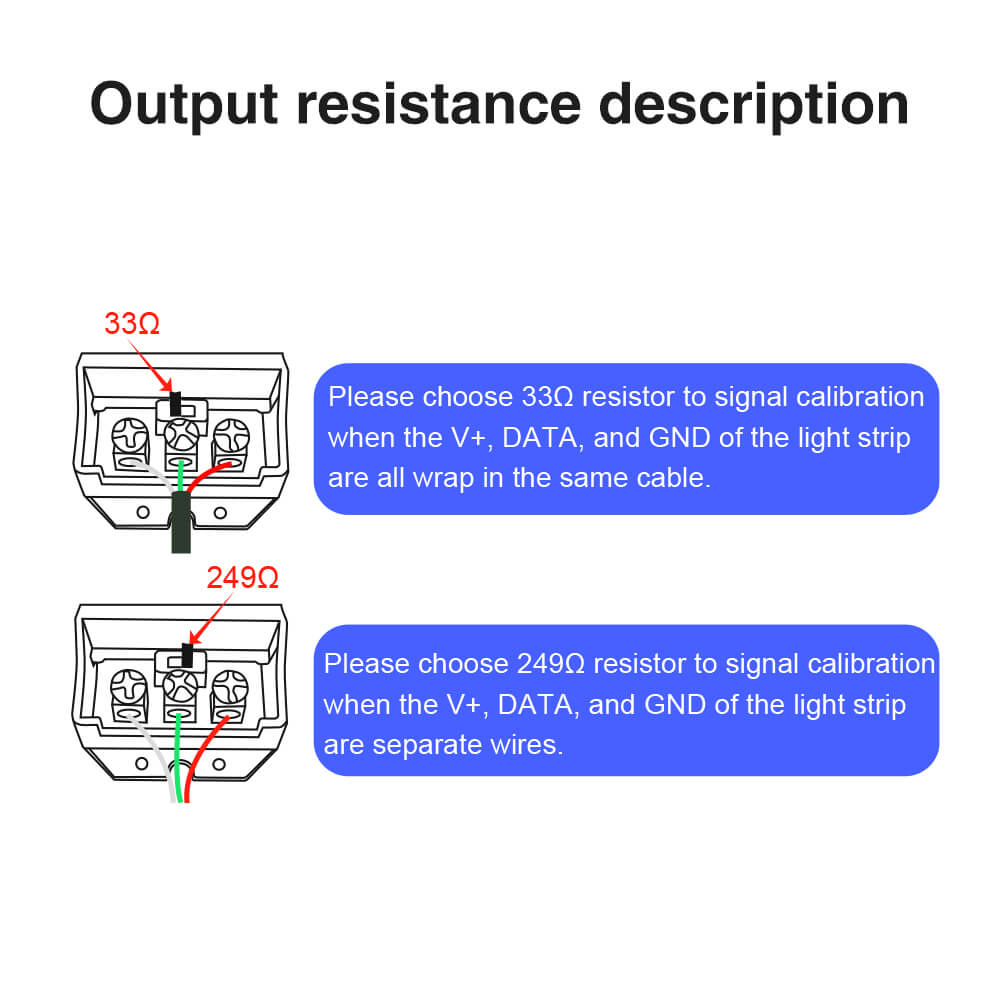 Output resistance description

33Ω

Please choose 33Ω resistor to signal calibration when the V+, DATA, and GND of the light strip are all wrap in the same cable.

249Ω

Please choose 249Ω resistor to signal calibration when the V+, DATA, and GND of the light strip are separate wires.