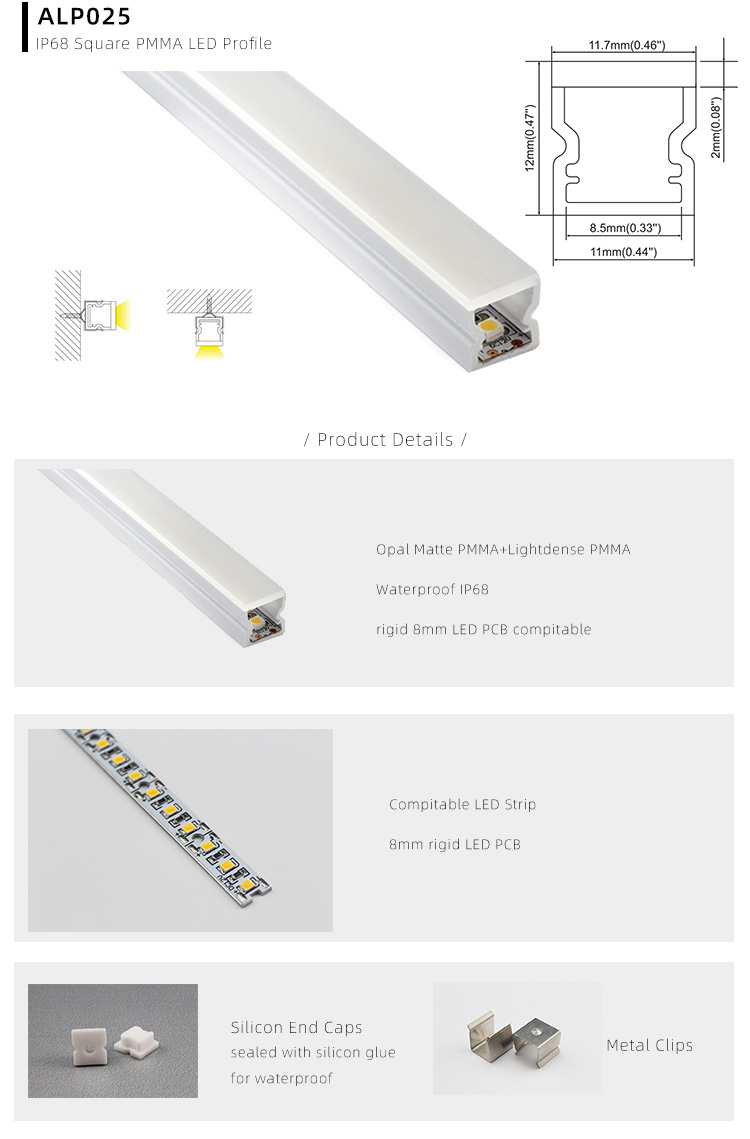 ALP025
IP68 Square PMMA LED Profile

11.7mm(0.46")
12mm(0.47")
2mm(0.08")
8.5mm(0.33")
11mm(0.44")

/ Product Details /

Opal Matte PMMA+Lightdense PMMA

Waterproof IP68

rigid 8mm LED PCB compitable

Compitable LED Strip

8mm rigid LED PCB

Silicon End Caps
sealed with silicon glue
for waterproof

Metal Clips