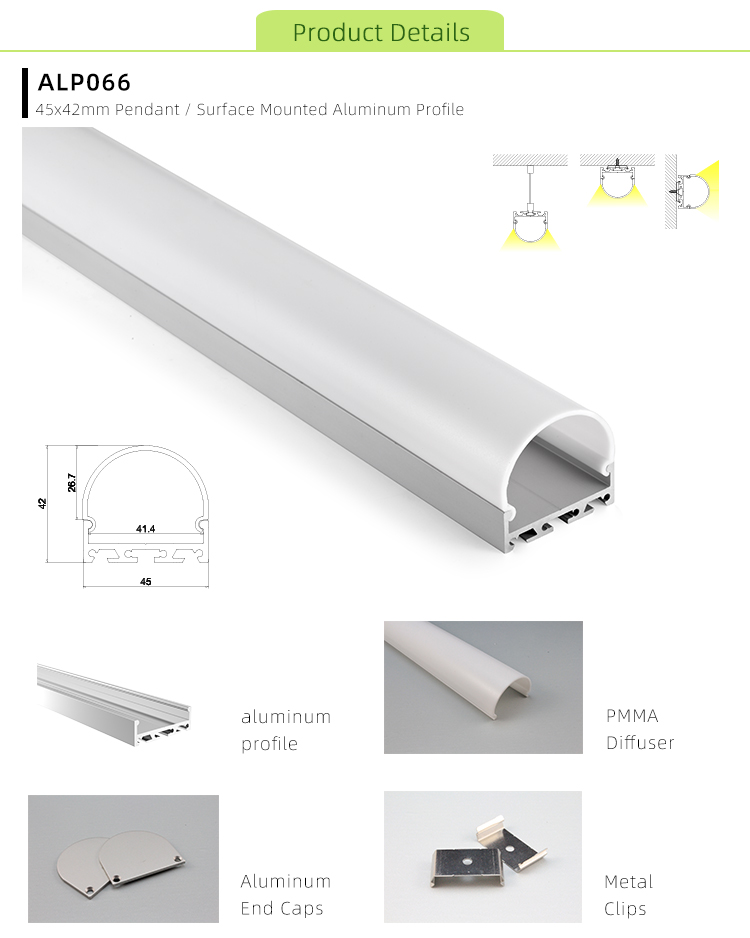 Product Details

ALP066

45x42mm Pendant / Surface Mounted Aluminum Profile

42

26.7

41.4

45

aluminum profile

PMMA Diffuser

Aluminum End Caps

Metal Clips