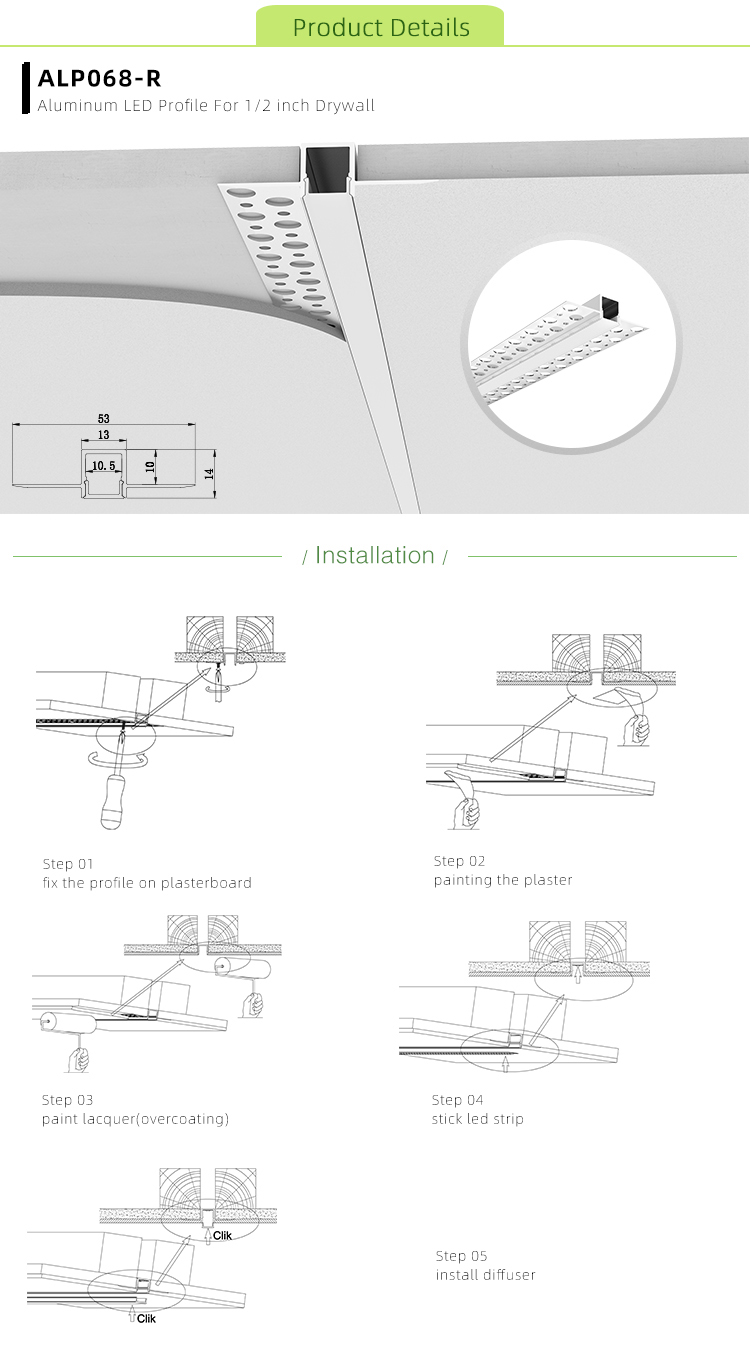 Product Details

ALP068-R
Aluminum LED Profile For 1/2 inch Drywall

53
13
10.5
10
14

/ Installation /

Step 01
fix the profile on plasterboard

Step 02
painting the plaster

Step 03
paint lacquer(overcoating)

Step 04
stick led strip

Clik
Clik

Step 05
install diffuser