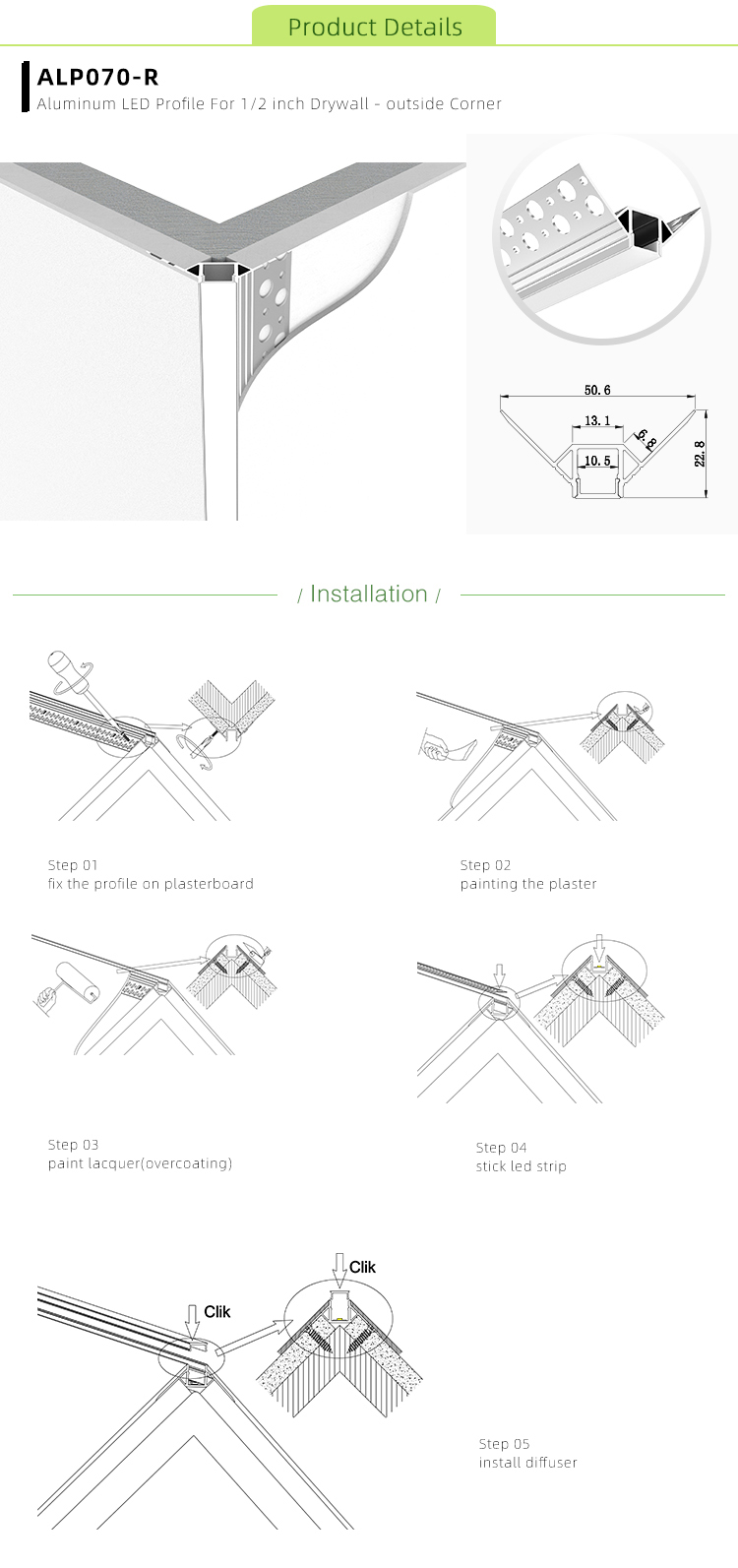 Product Details

ALP070-R
Aluminum LED Profile For 1/2 inch Drywall - outside Corner

50.6
13.1
5.8
10.5
22.8

/ Installation /

Step 01
fix the profile on plasterboard

Step 02
painting the plaster

Step 03
paint lacquer(overcoating)

Step 04
stick led strip

Clik
Clik

Step 05
install diffuser