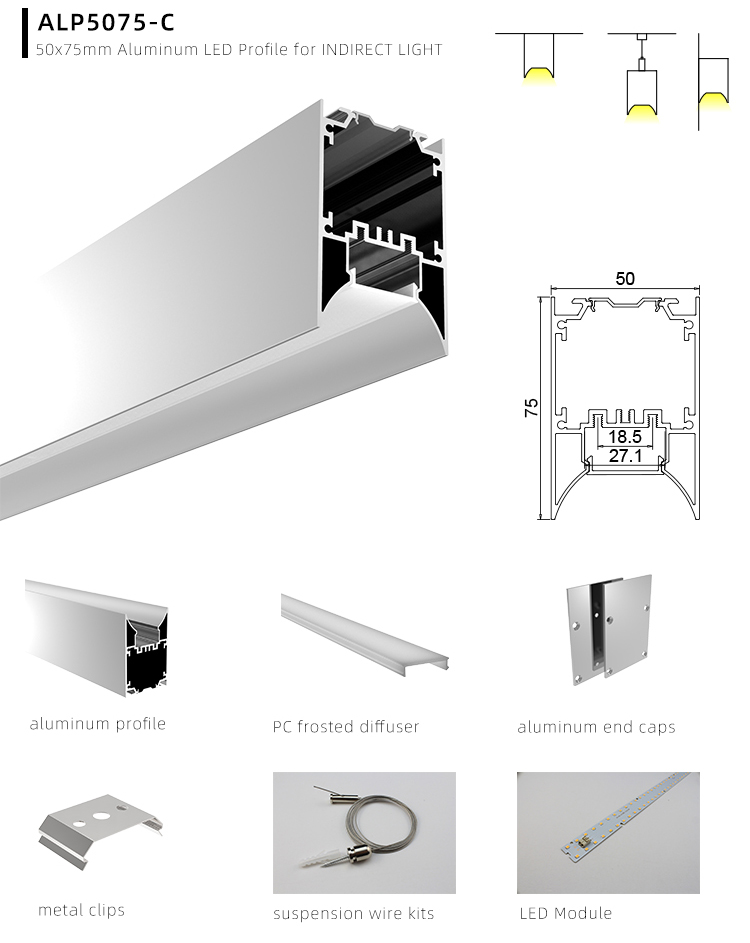 ALP5075-C
50x75mm Aluminum LED Profile for INDIRECT LIGHT

50
75
18.5
27.1

aluminum profile

PC frosted diffuser

aluminum end caps

metal clips

suspension wire kits

LED Module