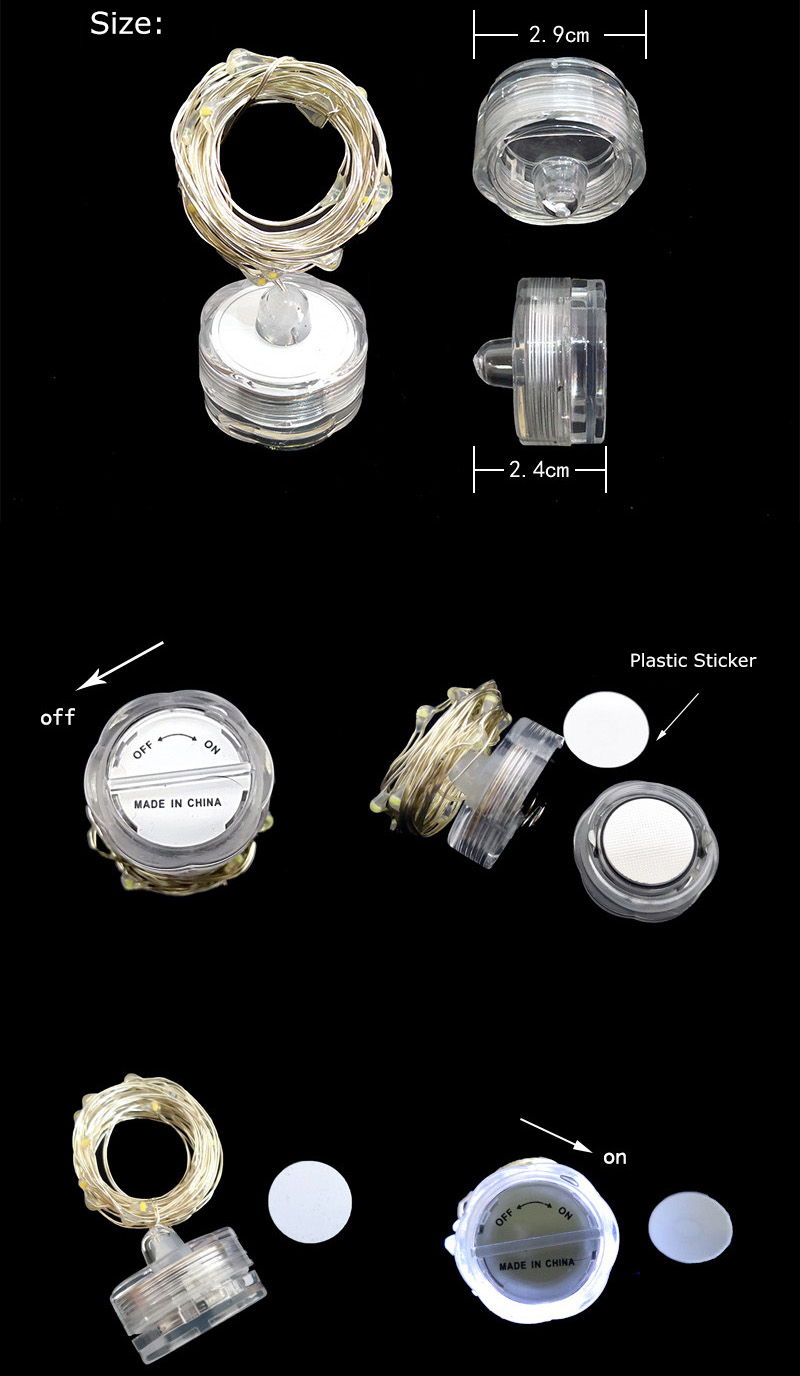 Size:

2.9cm

2.4cm

off

OFF ON

MADE IN CHINA

Plastic Sticker

on

OFF ON

MADE IN CHINA